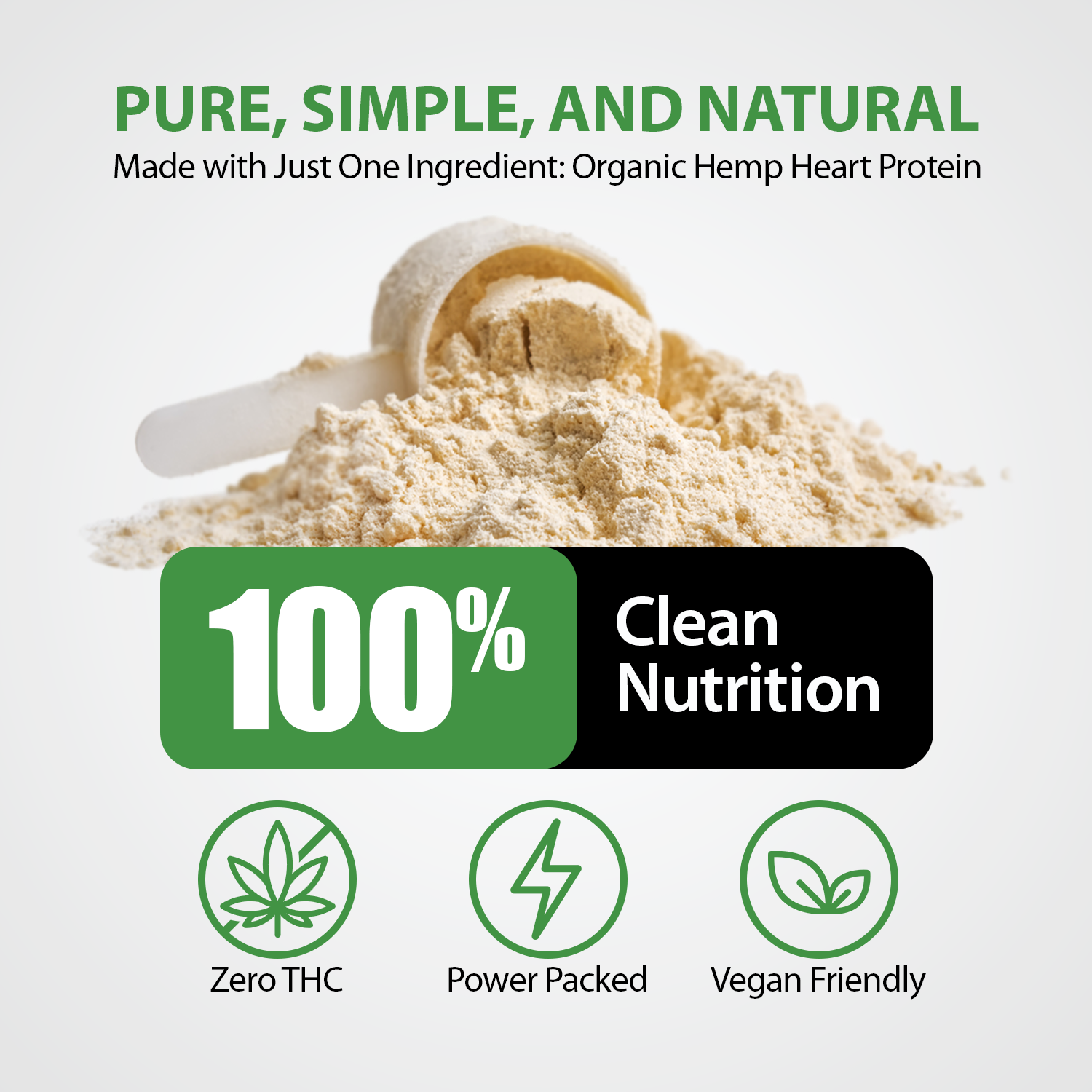 PURE, SIMPLE, AND NATURAL
Made with Just One Ingredient: Organic Hemp Heart Protein

100%

Clean Nutrition

Zero THC

Power Packed

Vegan Friendly