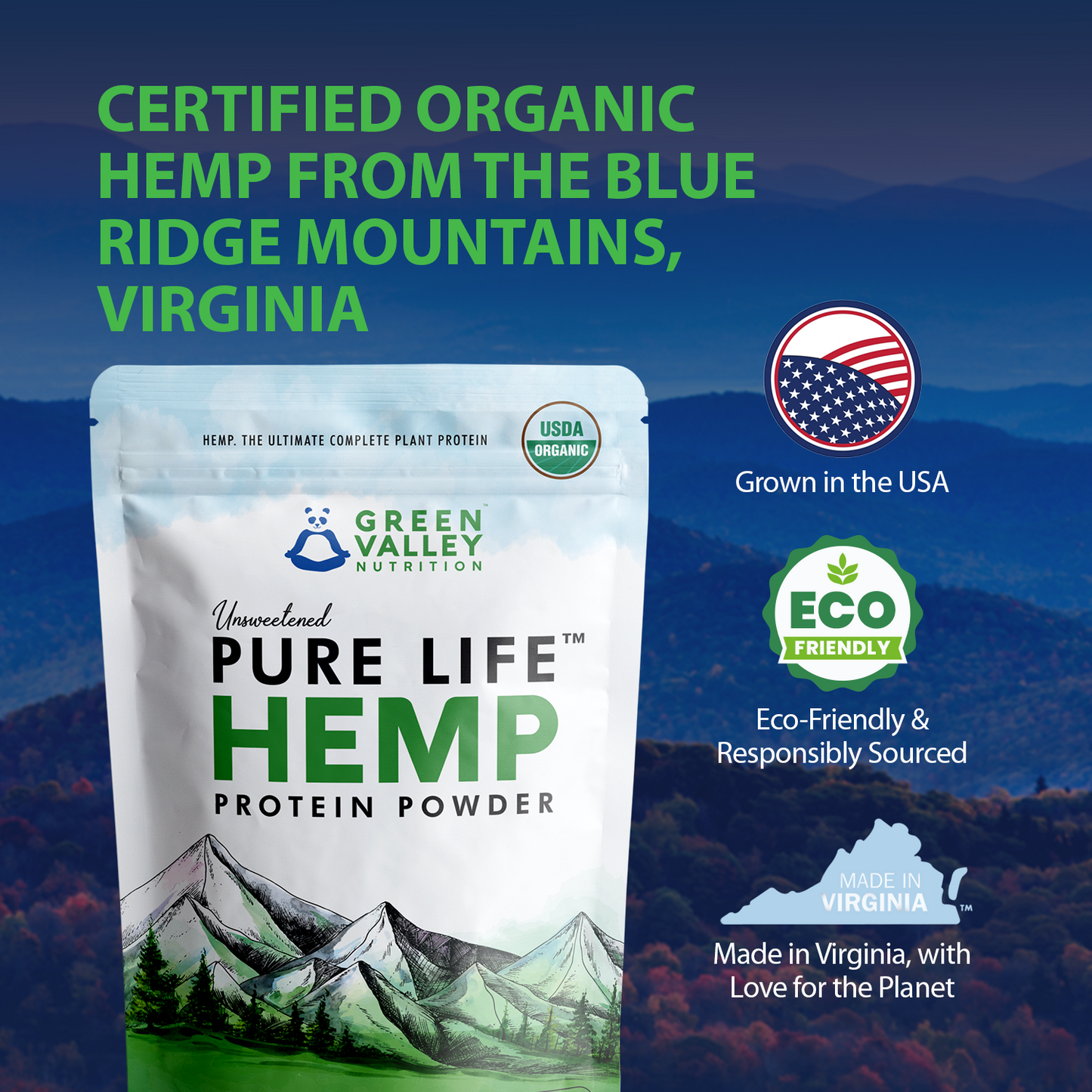 CERTIFIED ORGANIC HEMP FROM THE BLUE RIDGE MOUNTAINS, VIRGINIA

HEMP. THE ULTIMATE COMPLETE PLANT PROTEIN

USDA ORGANIC

GREEN VALLEY NUTRITION™

Unsweetened

PURE LIFE™

HEMP

PROTEIN POWDER

Grown in the USA

ECO FRIENDLY

Eco-Friendly & Responsibly Sourced

MADE IN VIRGINIA™

Made in Virginia, with Love for the Planet