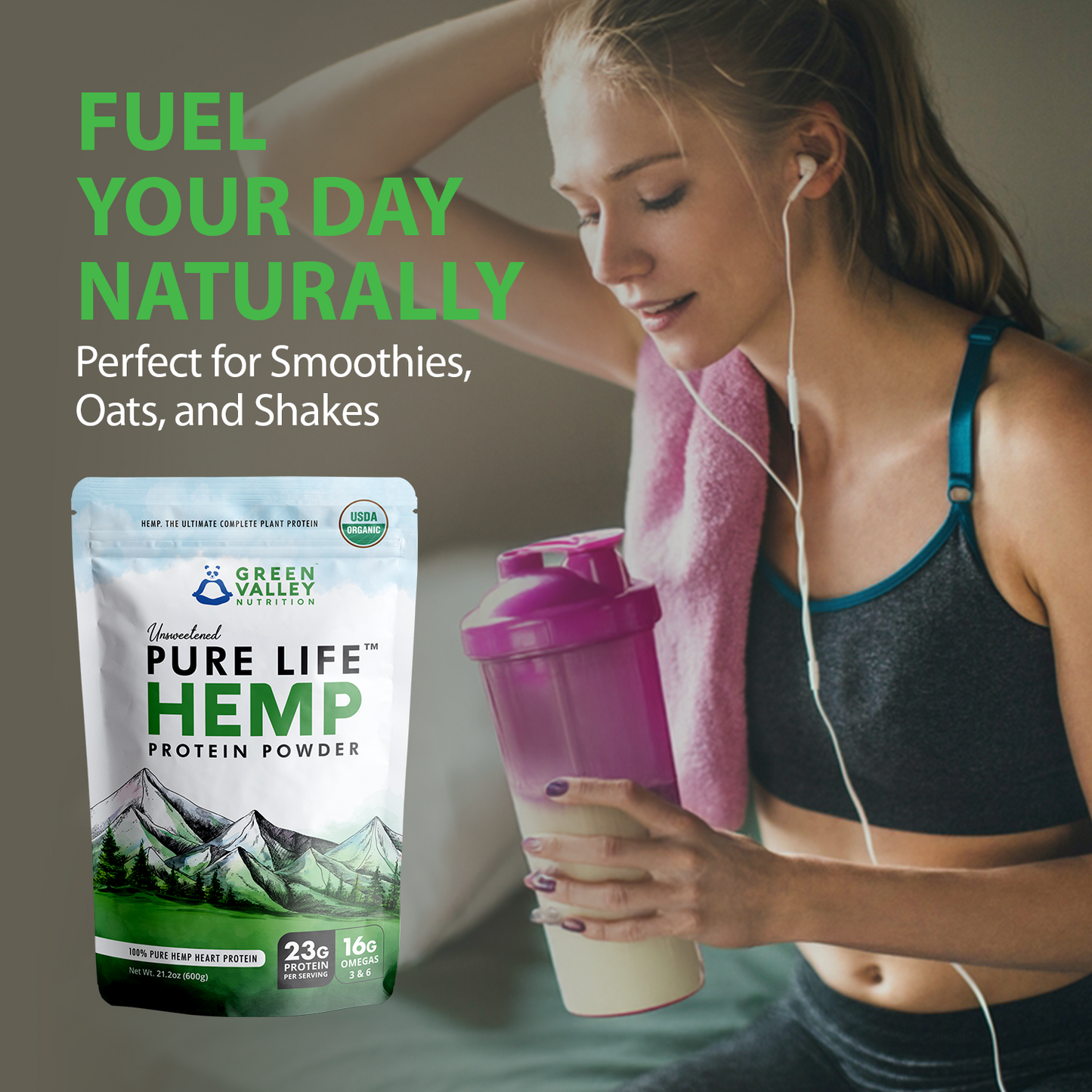 FUEL YOUR DAY NATURALLY
Perfect for Smoothies, Oats, and Shakes

HEMP. THE ULTIMATE COMPLETE PLANT PROTEIN

USDA ORGANIC

GREEN VALLEY NUTRITION

Unsweetened
PURE LIFE™
HEMP
PROTEIN POWDER

100% PURE HEMP HEART PROTEIN
Net Wt. 21.2oz (600g)

23G PROTEIN PER SERVING

16G OMEGAS 3 & 6